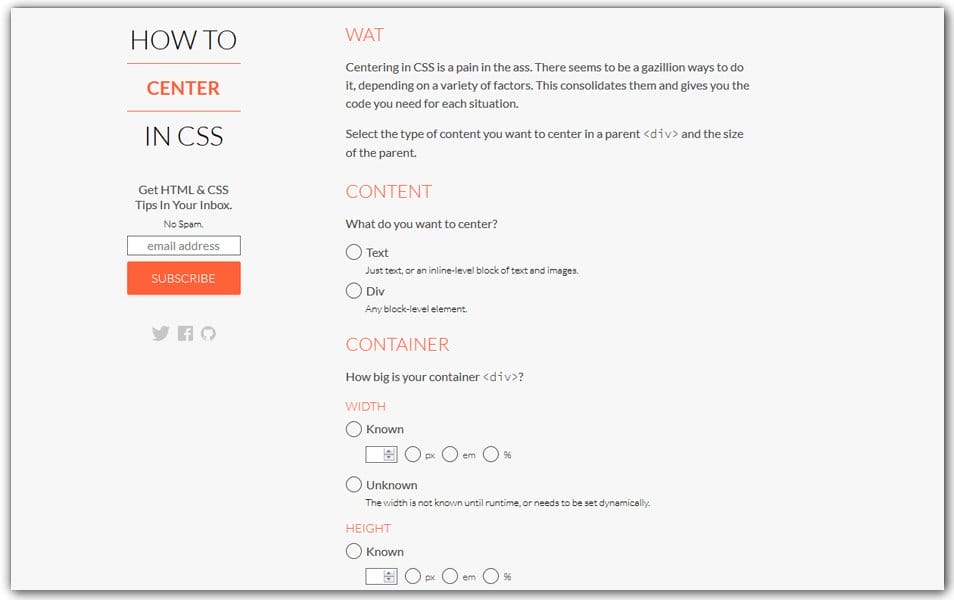 HOW TO

CENTER

IN CSS

Get HTML & CSS Tips In Your Inbox.

No Spam.

email address

SUBSCRIBE

WAT

Centering in CSS is a pain in the ass. There seems to be a gazillion ways to do it, depending on a variety of factors. This consolidates them and gives you the code you need for each situation.

Select the type of content you want to center in a parent <div> and the size of the parent.

CONTENT

What do you want to center?

Text

Just text, or an inline-level block of text and images.

Div

Any block-level element.

CONTAINER

How big is your container <div>?

WIDTH

Known

px em %

Unknown

The width is not known until runtime, or needs to be set dynamically.

HEIGHT

Known

px em %