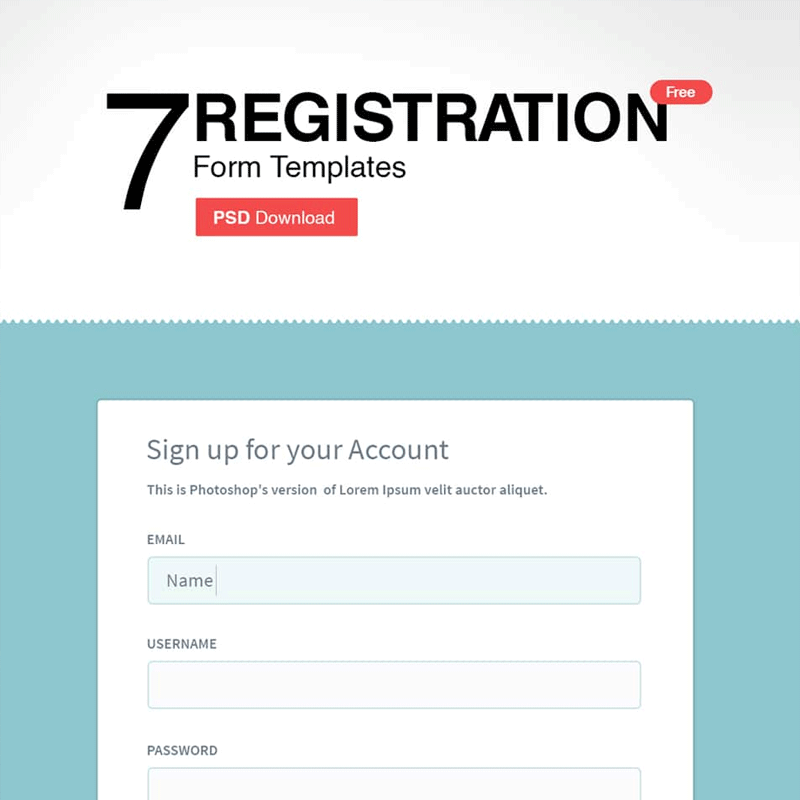 7 REGISTRATION Free
Form Templates
PSD Download

Sign up for your Account
This is Photoshop's version of Lorem Ipsum velit auctor aliquet.

EMAIL
Name

USERNAME

PASSWORD