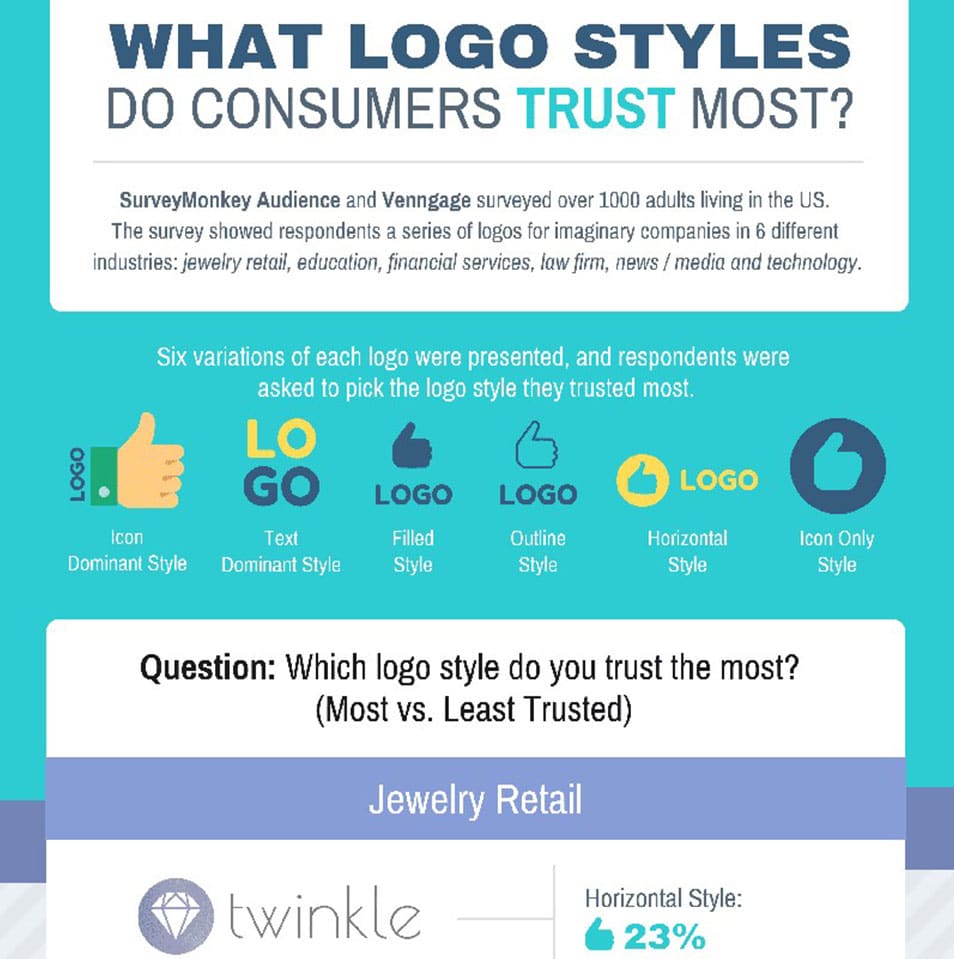 WHAT LOGO STYLES
DO CONSUMERS TRUST MOST?

SurveyMonkey Audience and Venngage surveyed over 1000 adults living in the US. The survey showed respondents a series of logos for imaginary companies in 6 different industries: jewelry retail, education, financial services, law firm, news / media and technology.

Six variations of each logo were presented, and respondents were asked to pick the logo style they trusted most.

LOGO
Icon Dominant Style

LO GO
Text Dominant Style

LOGO
Filled Style

LOGO
Outline Style

LOGO
Horizontal Style

Icon Only Style

Question: Which logo style do you trust the most? (Most vs. Least Trusted)

Jewelry Retail

twinkle

Horizontal Style:
23%