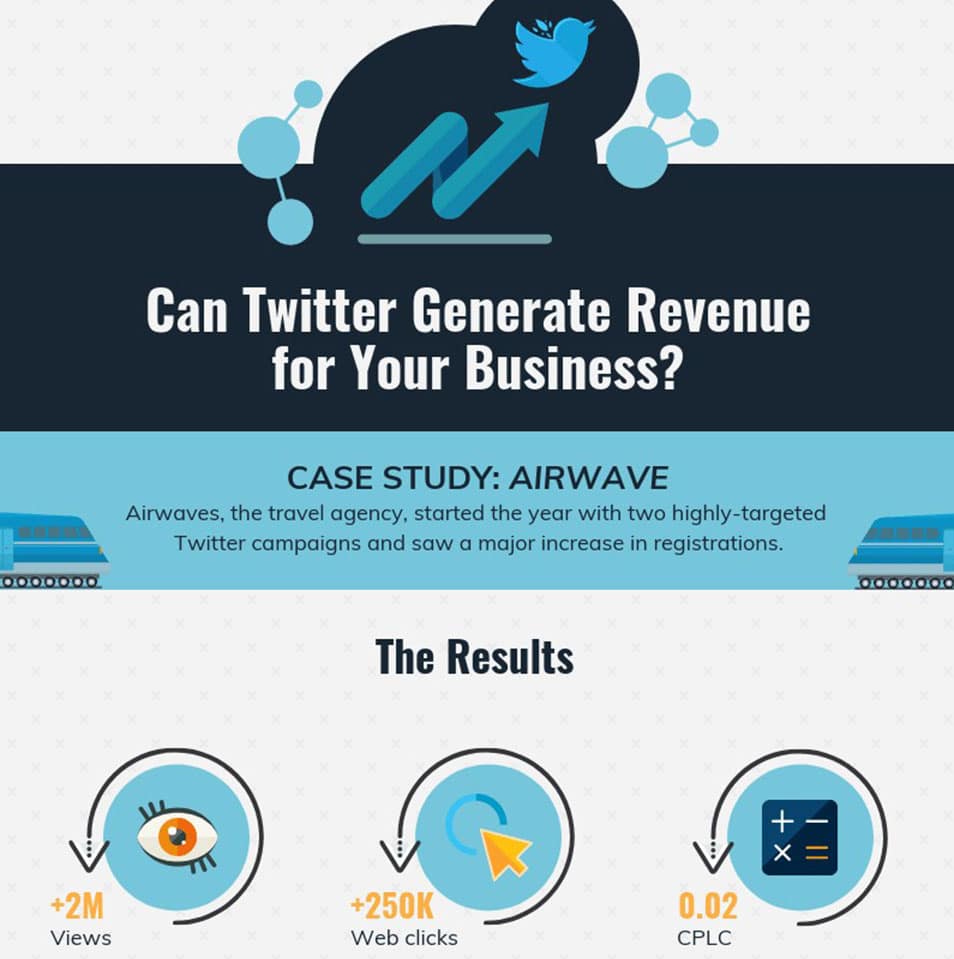 Can Twitter Generate Revenue for Your Business?

CASE STUDY: AIRWAVE

Airwaves, the travel agency, started the year with two highly-targeted Twitter campaigns and saw a major increase in registrations.

The Results

+2M
Views

+250K
Web clicks

0.02
CPLC