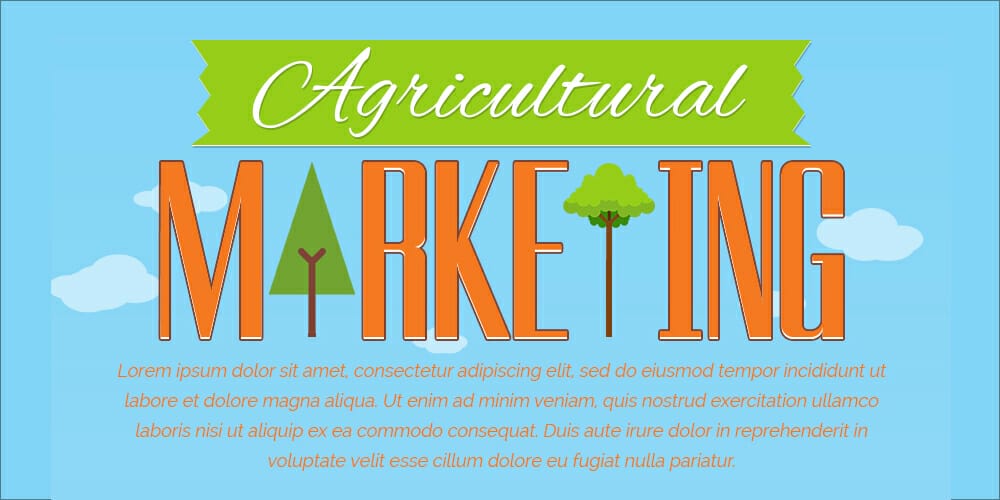 Agricultural

MARKETING

Lorem ipsum dolor sit amet, consectetur adipiscing elit, sed do eiusmod tempor incididunt ut labore et dolore magna aliqua. Ut enim ad minim veniam, quis nostrud exercitation ullamco laboris nisi ut aliquip ex ea commodo consequat. Duis aute irure dolor in reprehenderit in voluptate velit esse cillum dolore eu fugiat nulla pariatur.