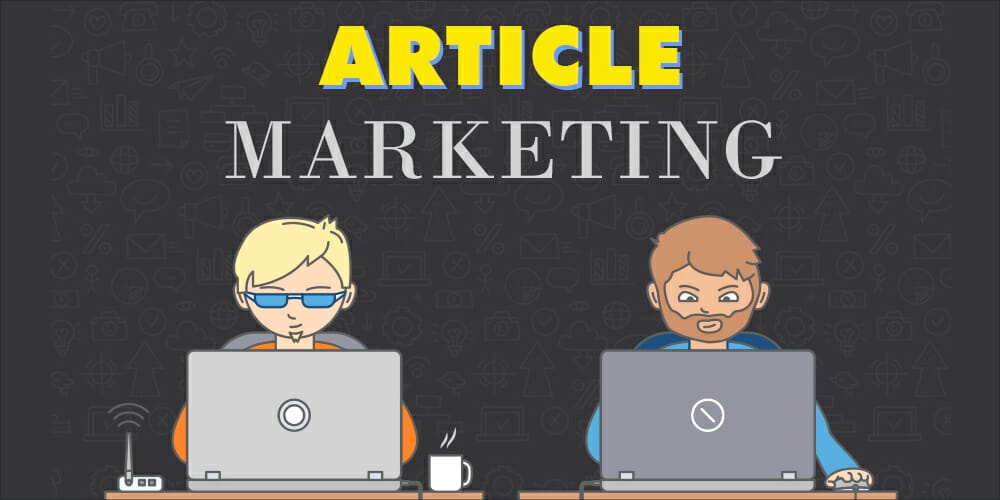 ARTICLE
MARKETING