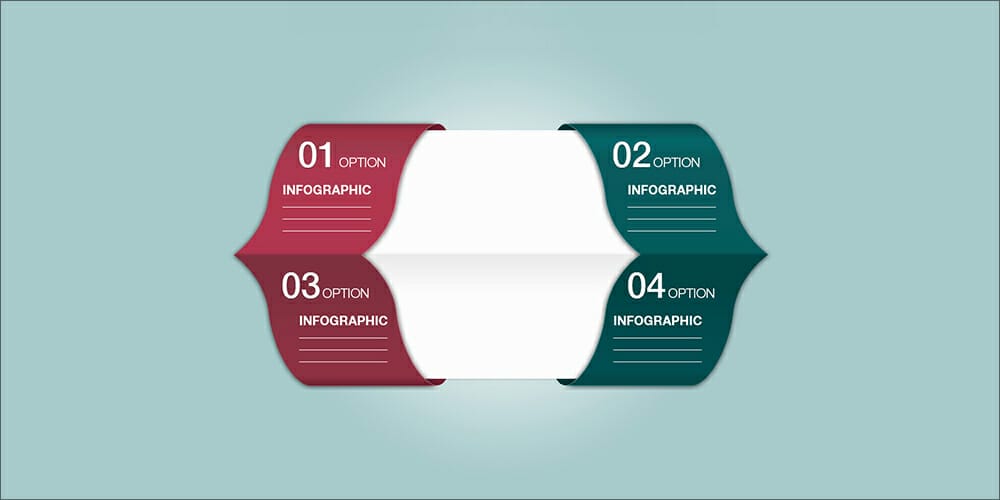 01 OPTION
INFOGRAPHIC

02 OPTION
INFOGRAPHIC

03 OPTION
INFOGRAPHIC

04 OPTION
INFOGRAPHIC