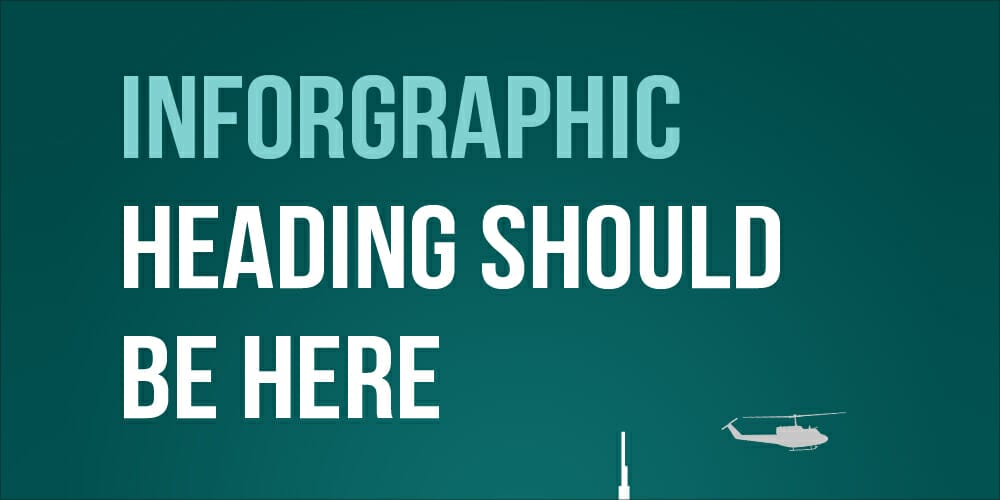 INFORGRAPHIC HEADING SHOULD BE HERE