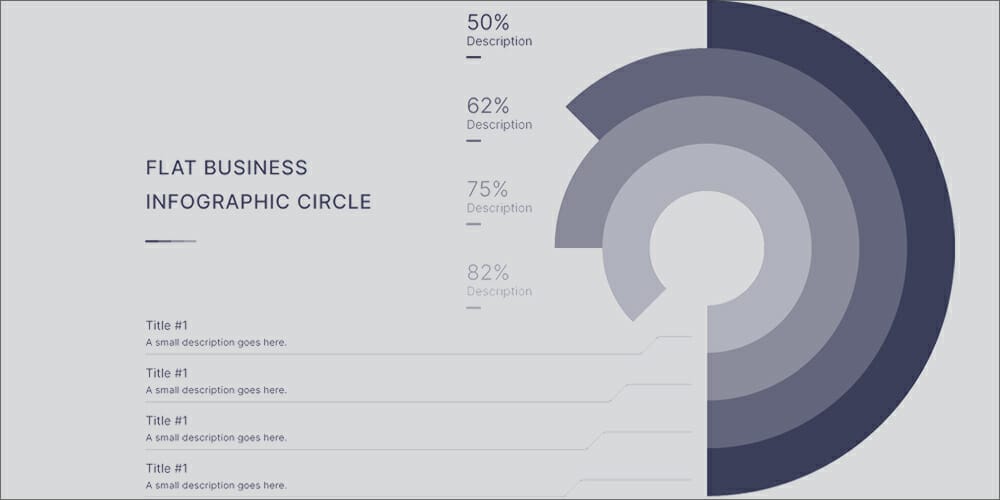 FLAT BUSINESS INFOGRAPHIC CIRCLE

50%
Description

62%
Description

75%
Description

82%
Description

Title #1
A small description goes here.

Title #1
A small description goes here.

Title #1
A small description goes here.

Title #1
A small description goes here.