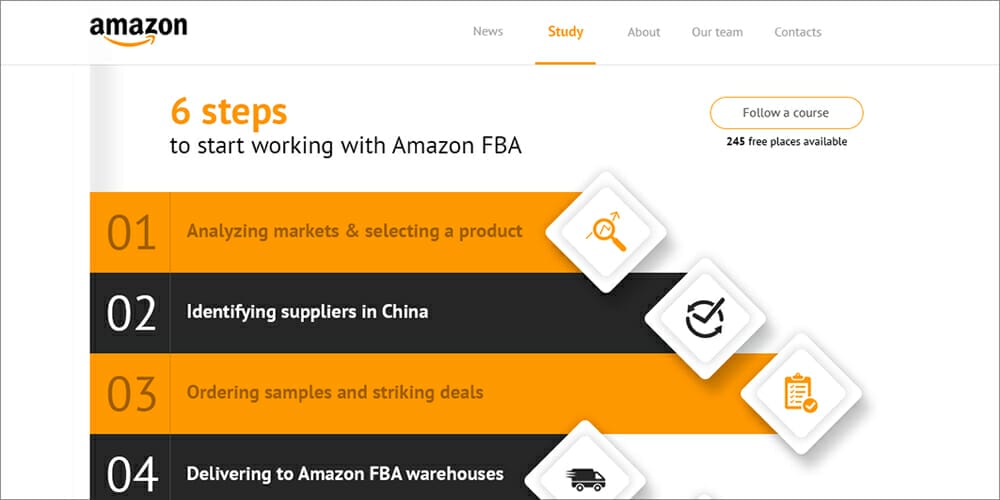 amazon

News Study About Our team Contacts

6 steps
to start working with Amazon FBA

Follow a course
245 free places available

01 Analyzing markets & selecting a product

02 Identifying suppliers in China

03 Ordering samples and striking deals

04 Delivering to Amazon FBA warehouses