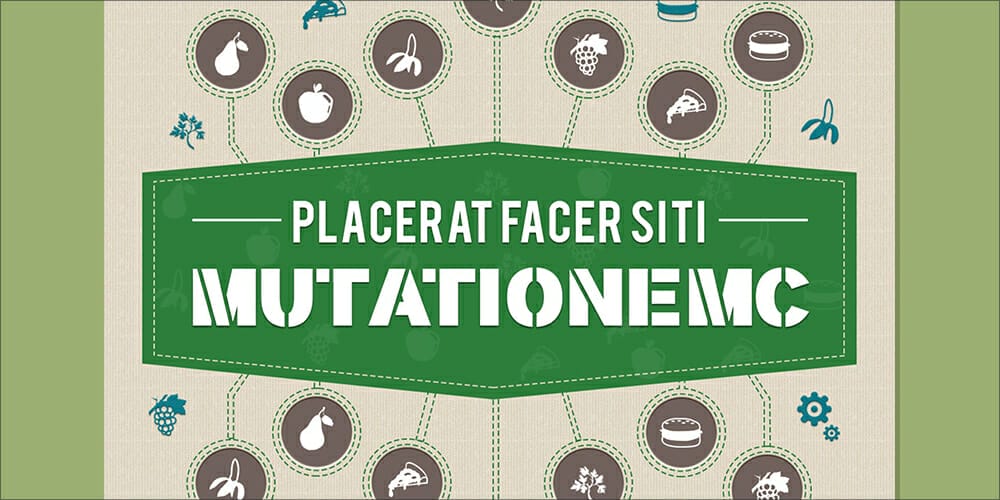 PLACERAT FACER SITI
MUTATIONEMC