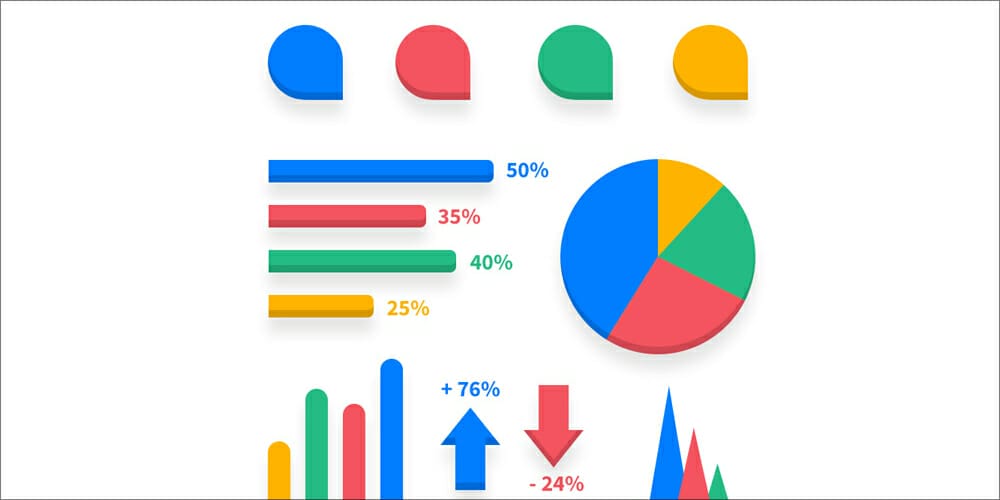 50%
35%
40%
25%
+ 76%
- 24%