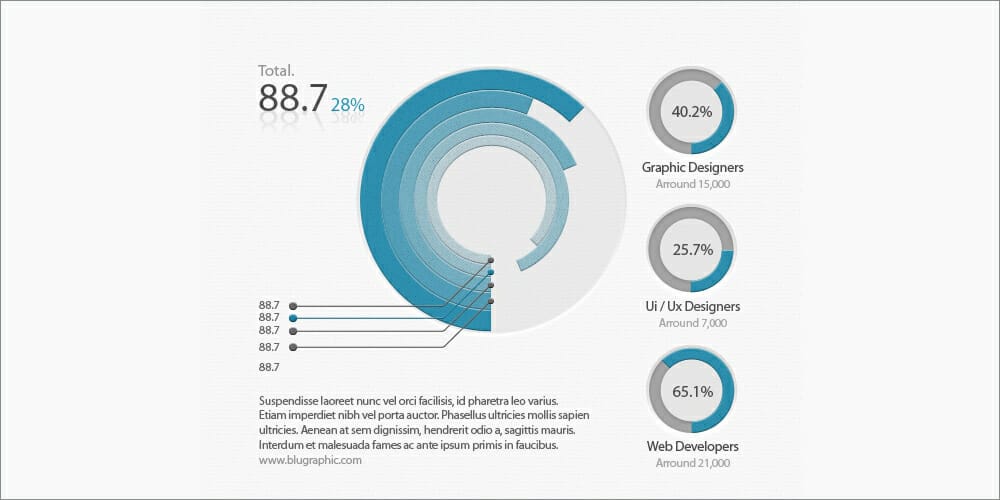 Total.
88.7 28%

88.7
88.7
88.7
88.7
88.7

Suspendisse laoreet nunc vel orci facilisis, id pharetra leo varius. Etiam imperdiet nibh vel porta auctor. Phasellus ultricies mollis sapien ultricies. Aenean at sem dignissim, hendrerit odio a, sagittis mauris. Interdum et malesuada fames ac ante ipsum primis in faucibus.
www.blugraphic.com

40.2%
Graphic Designers
Arround 15,000

25.7%
Ui / Ux Designers
Arround 7,000

65.1%
Web Developers
Arround 21,000