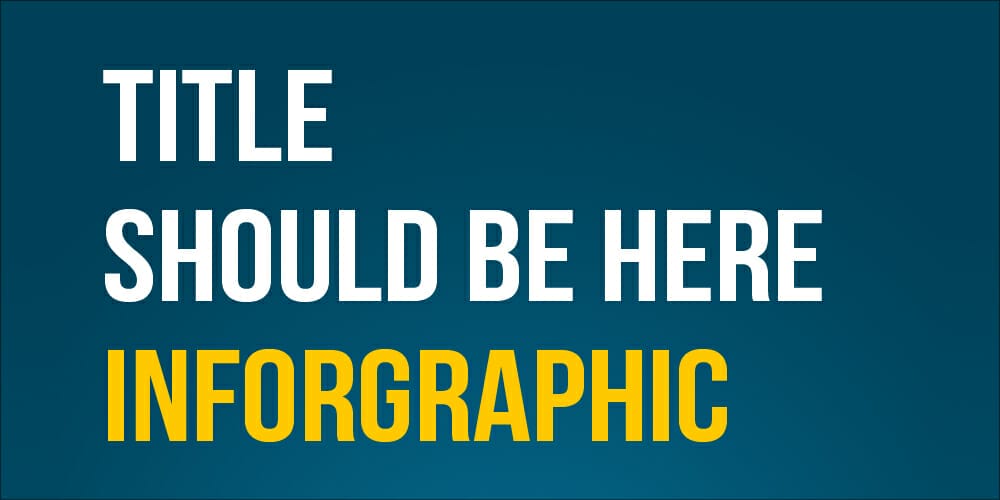 TITLE
SHOULD BE HERE
INFORGRAPHIC