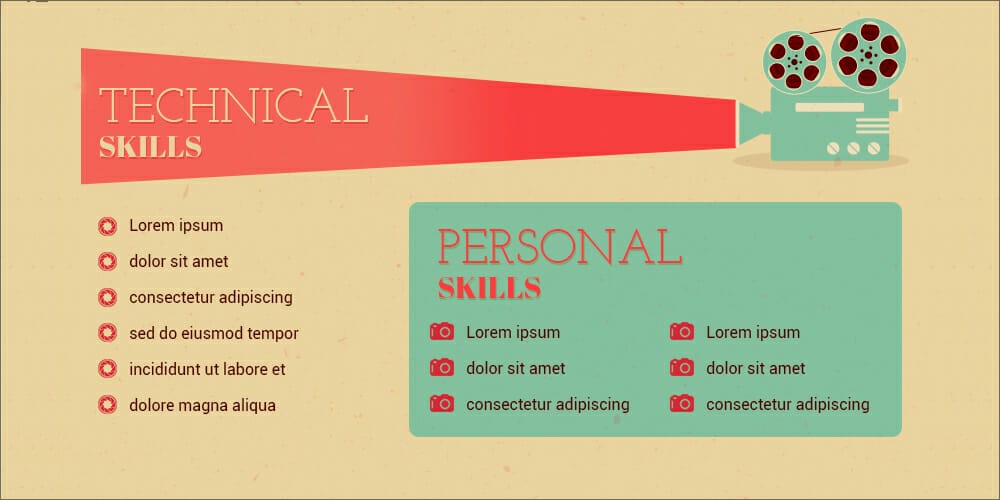 TECHNICAL
SKILLS

Lorem ipsum
dolor sit amet
consectetur adipiscing
sed do eiusmod tempor
incididunt ut labore et
dolore magna aliqua

PERSONAL
SKILLS

Lorem ipsum
dolor sit amet
consectetur adipiscing

Lorem ipsum
dolor sit amet
consectetur adipiscing