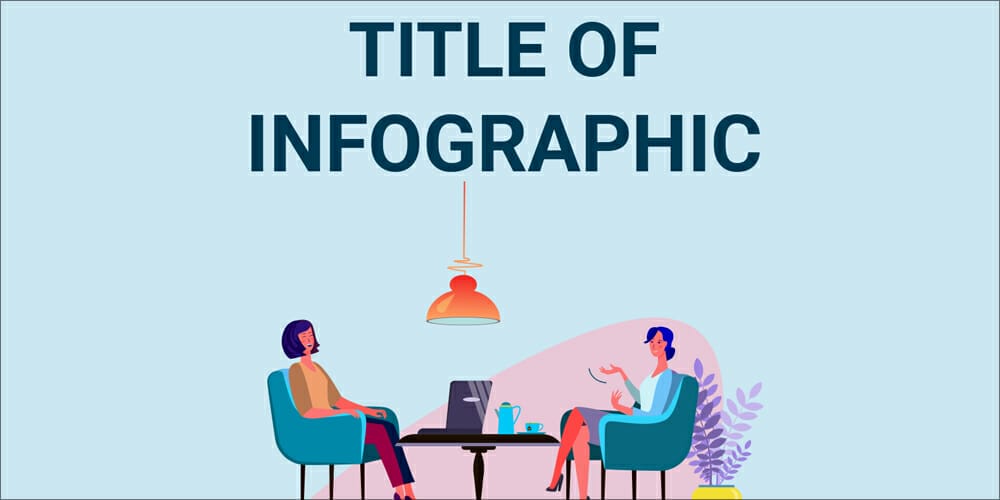 TITLE OF INFOGRAPHIC