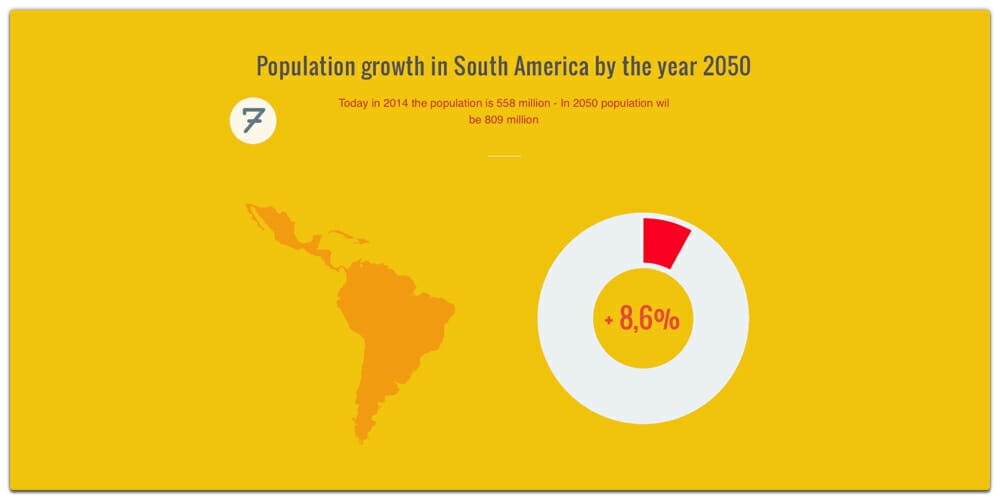 Population growth in South America by the year 2050

7

Today in 2014 the population is 558 million - In 2050 population wil be 809 million

+ 8,6%