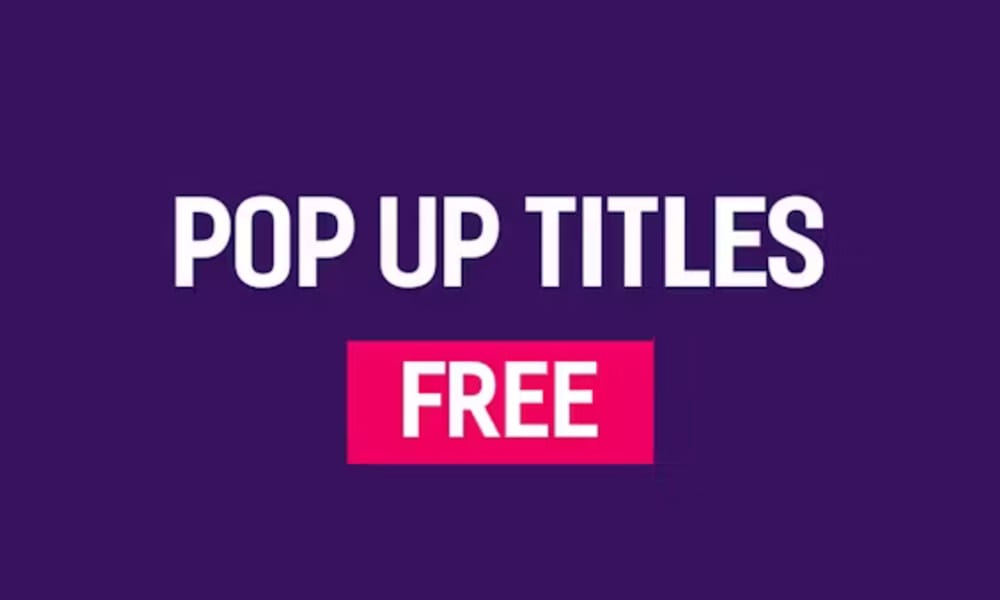 POP UP TITLES
FREE